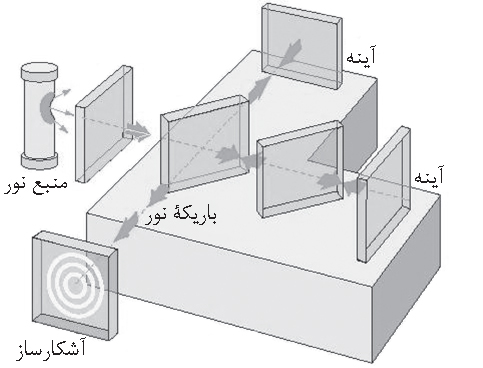 آینه

منبع نور

آینه

باریکهٔ نور

آشکارساز